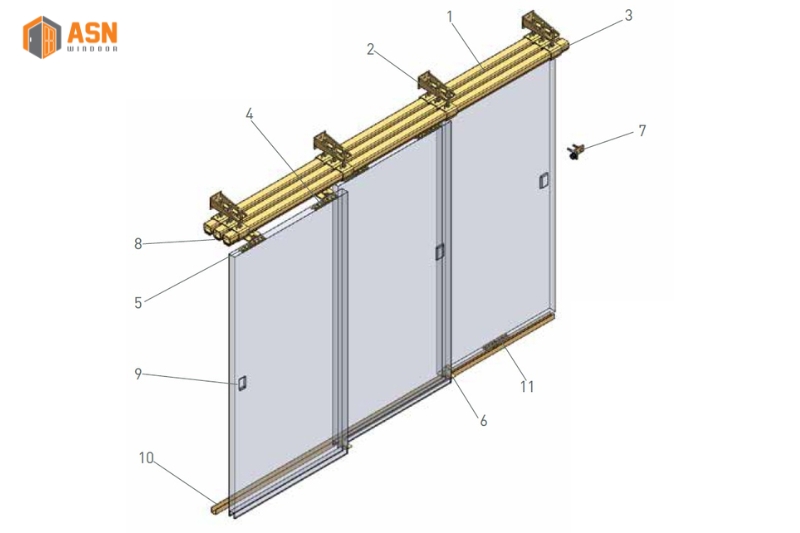 ASN
WINDOOR

1
2
3
4
7
8
5
9
11
6
10